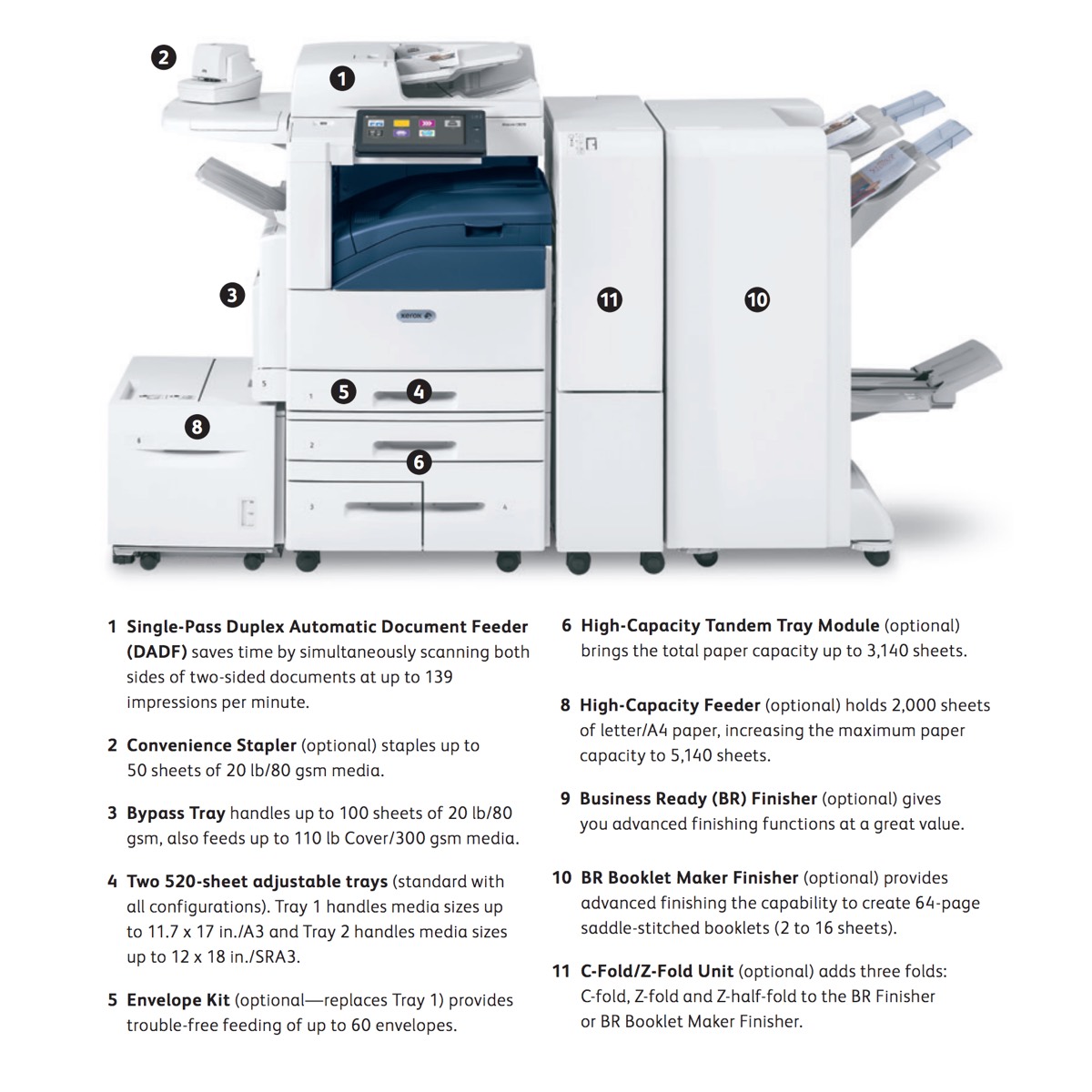 2

1

3

11

10

5

4

8

6

xerox

1 Single-Pass Duplex Automatic Document Feeder (DADF) saves time by simultaneously scanning both sides of two-sided documents at up to 139 impressions per minute.

2 Convenience Stapler (optional) staples up to 50 sheets of 20 lb/80 gsm media.

3 Bypass Tray handles up to 100 sheets of 20 lb/80 gsm, also feeds up to 110 lb Cover/300 gsm media.

4 Two 520-sheet adjustable trays (standard with all configurations). Tray 1 handles media sizes up to 11.7 x 17 in./A3 and Tray 2 handles media sizes up to 12 x 18 in./SRA3.

5 Envelope Kit (optional—replaces Tray 1) provides trouble-free feeding of up to 60 envelopes.

6 High-Capacity Tandem Tray Module (optional) brings the total paper capacity up to 3,140 sheets.

8 High-Capacity Feeder (optional) holds 2,000 sheets of letter/A4 paper, increasing the maximum paper capacity to 5,140 sheets.

9 Business Ready (BR) Finisher (optional) gives you advanced finishing functions at a great value.

10 BR Booklet Maker Finisher (optional) provides advanced finishing the capability to create 64-page saddle-stitched booklets (2 to 16 sheets).

11 C-Fold/Z-Fold Unit (optional) adds three folds: C-fold, Z-fold and Z-half-fold to the BR Finisher or BR Booklet Maker Finisher.